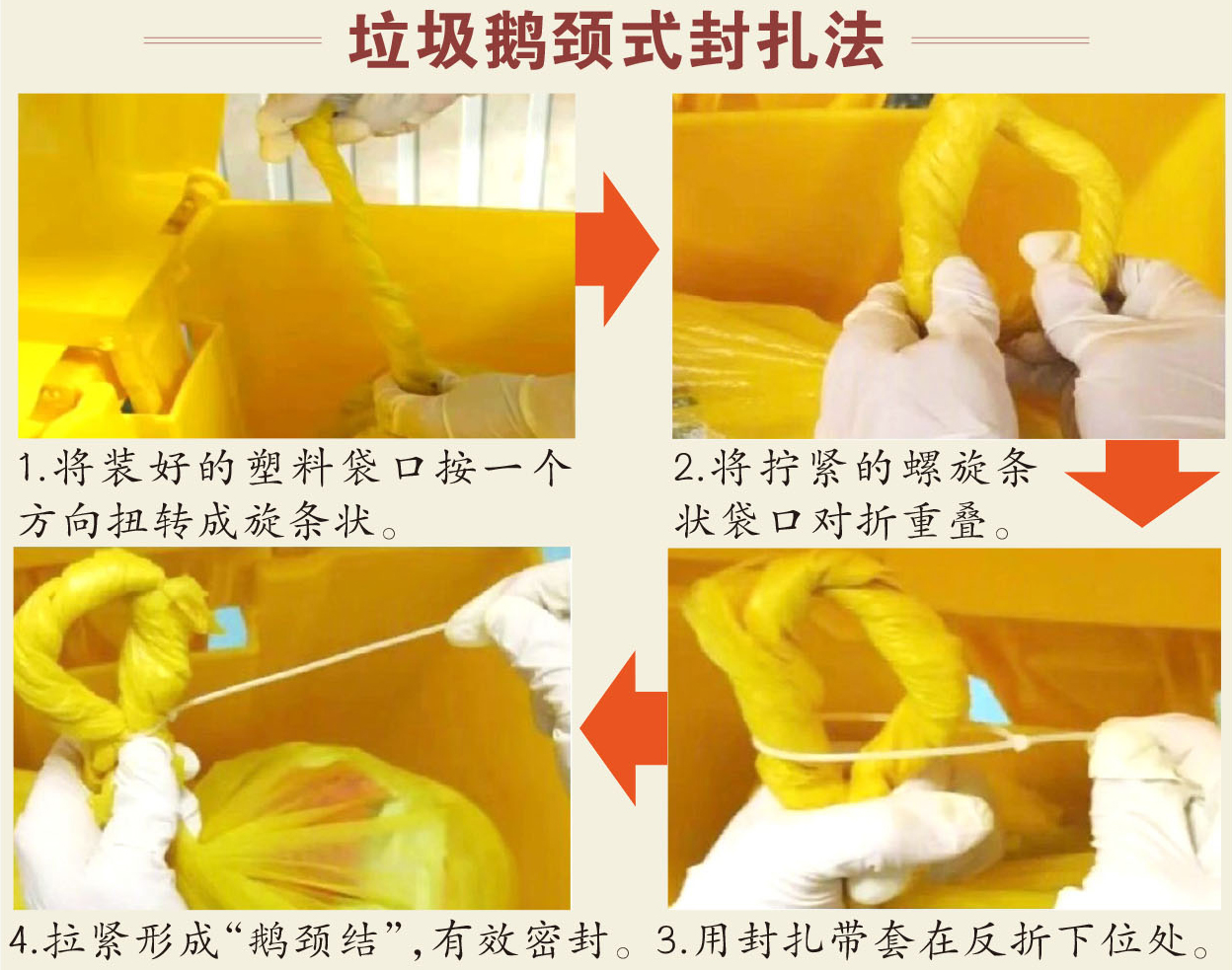 垃圾鹅颈式封扎法

1.将装好的塑料袋口按一个方向扭转成旋条状。

2.将拧紧的螺旋条状袋口对折重叠。

4.拉紧形成“鹅颈结”,有效密封。

3.用封扎带套在反折下位处。